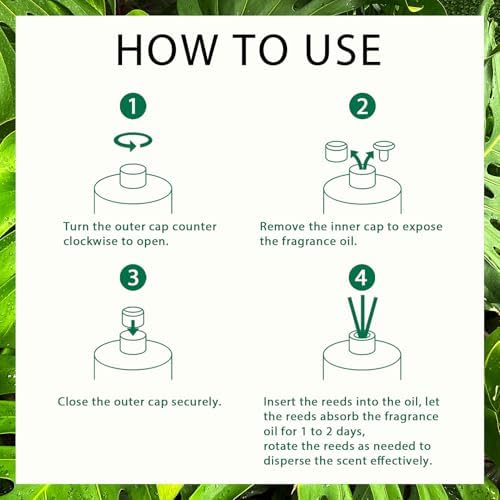 HOW TO USE

1

Turn the outer cap counter clockwise to open.

2

Remove the inner cap to expose the fragrance oil.

3

Close the outer cap securely.

4

Insert the reeds into the oil, let the reeds absorb the fragrance oil for 1 to 2 days,
rotate the reeds as needed to disperse the scent effectively.